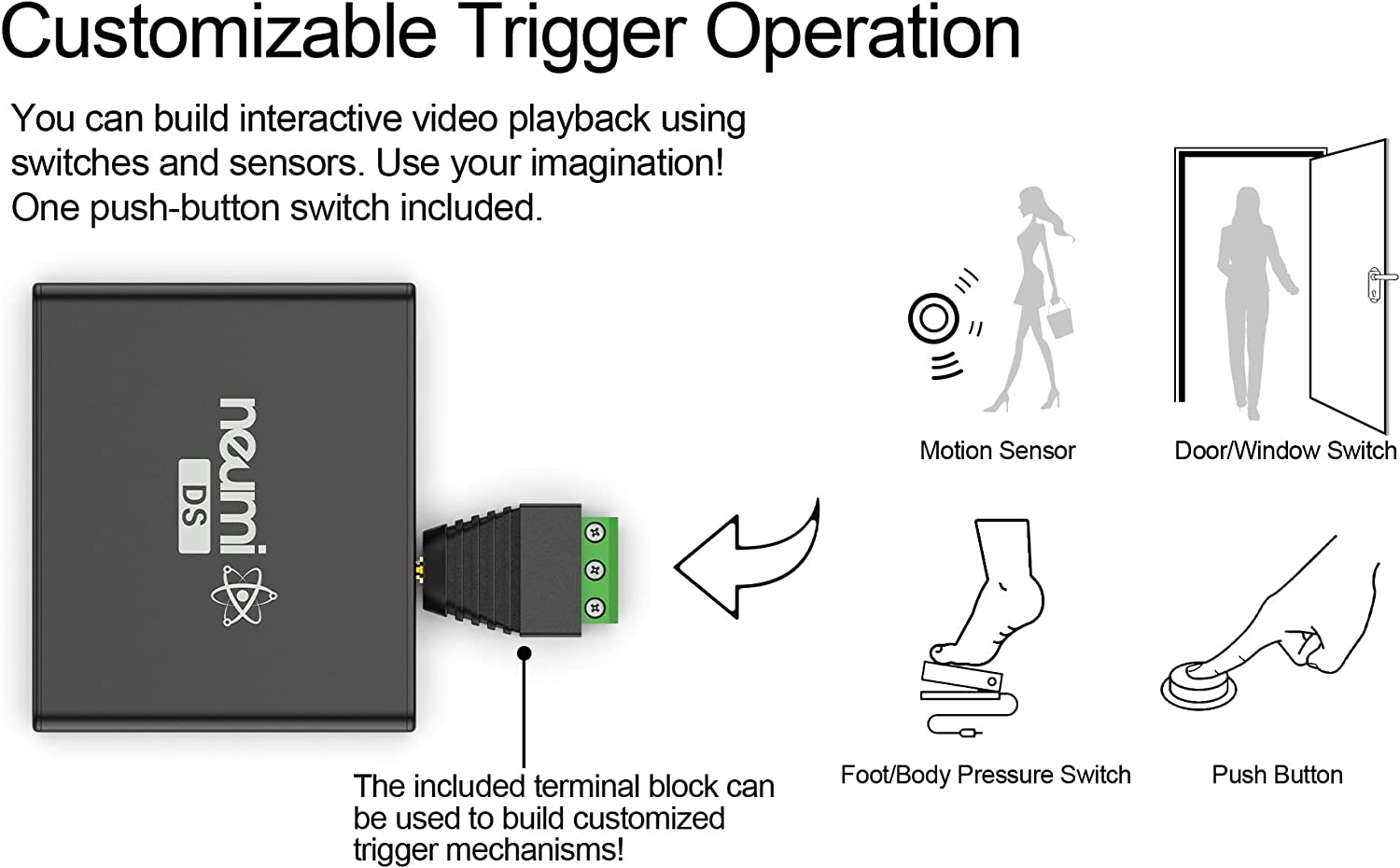 Customizable Trigger Operation

You can build interactive video playback using switches and sensors. Use your imagination! One push-button switch included.

neumi
DS

Motion Sensor

Door/Window Switch

Foot/Body Pressure Switch

Push Button

The included terminal block can be used to build customized trigger mechanisms!