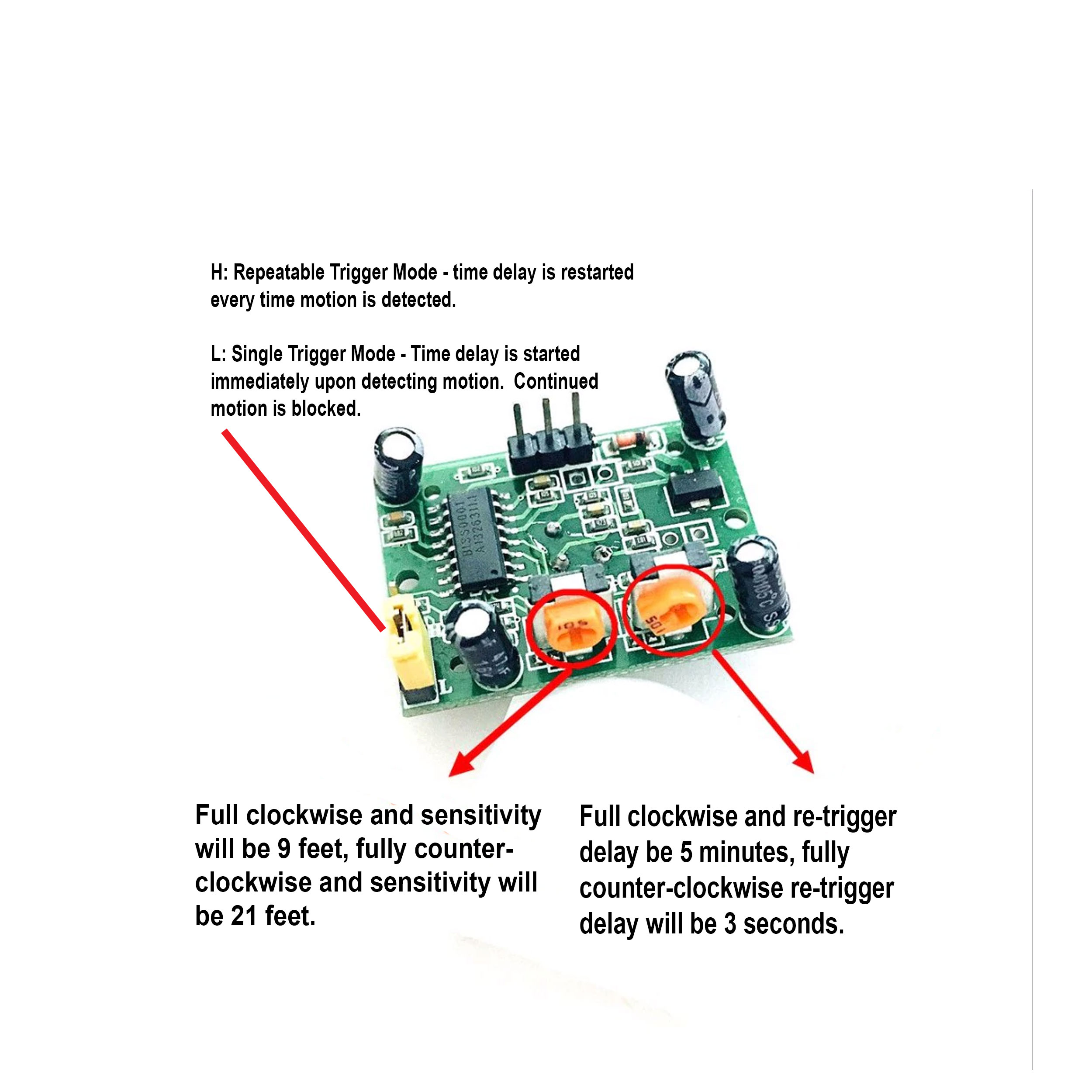 H: Repeatable Trigger Mode - time delay is restarted every time motion is detected.

L: Single Trigger Mode - Time delay is started immediately upon detecting motion. Continued motion is blocked.

BISS0001
A1326311.1

105

105

L

Full clockwise and sensitivity will be 9 feet, fully counter-clockwise and sensitivity will be 21 feet.

Full clockwise and re-trigger delay be 5 minutes, fully counter-clockwise re-trigger delay will be 3 seconds.